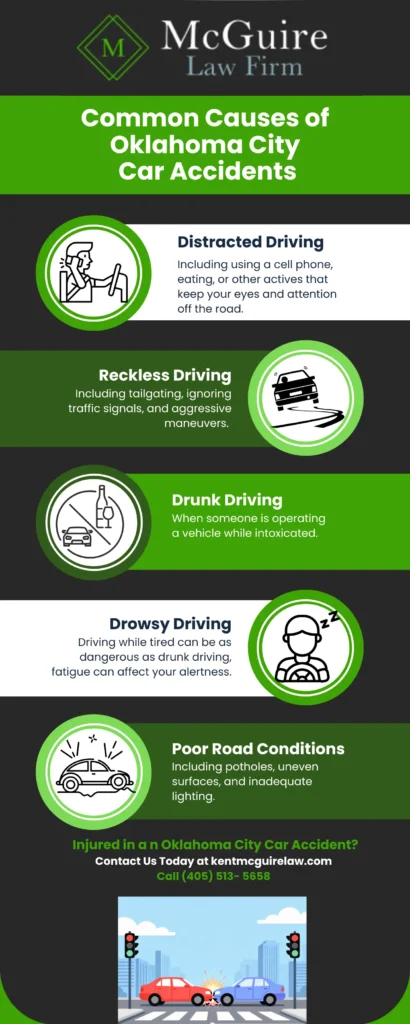 M

McGuire
Law Firm

Common Causes of Oklahoma City Car Accidents

Distracted Driving
Including using a cell phone, eating, or other actives that keep your eyes and attention off the road.

Reckless Driving
Including tailgating, ignoring traffic signals, and aggressive maneuvers.

Drunk Driving
When someone is operating a vehicle while intoxicated.

Drowsy Driving
Driving while tired can be as dangerous as drunk driving, fatigue can affect your alertness.

Poor Road Conditions
Including potholes, uneven surfaces, and inadequate lighting.

Injured in a n Oklahoma City Car Accident?
Contact Us Today at kentmcguirelaw.com
Call (405) 513- 5658