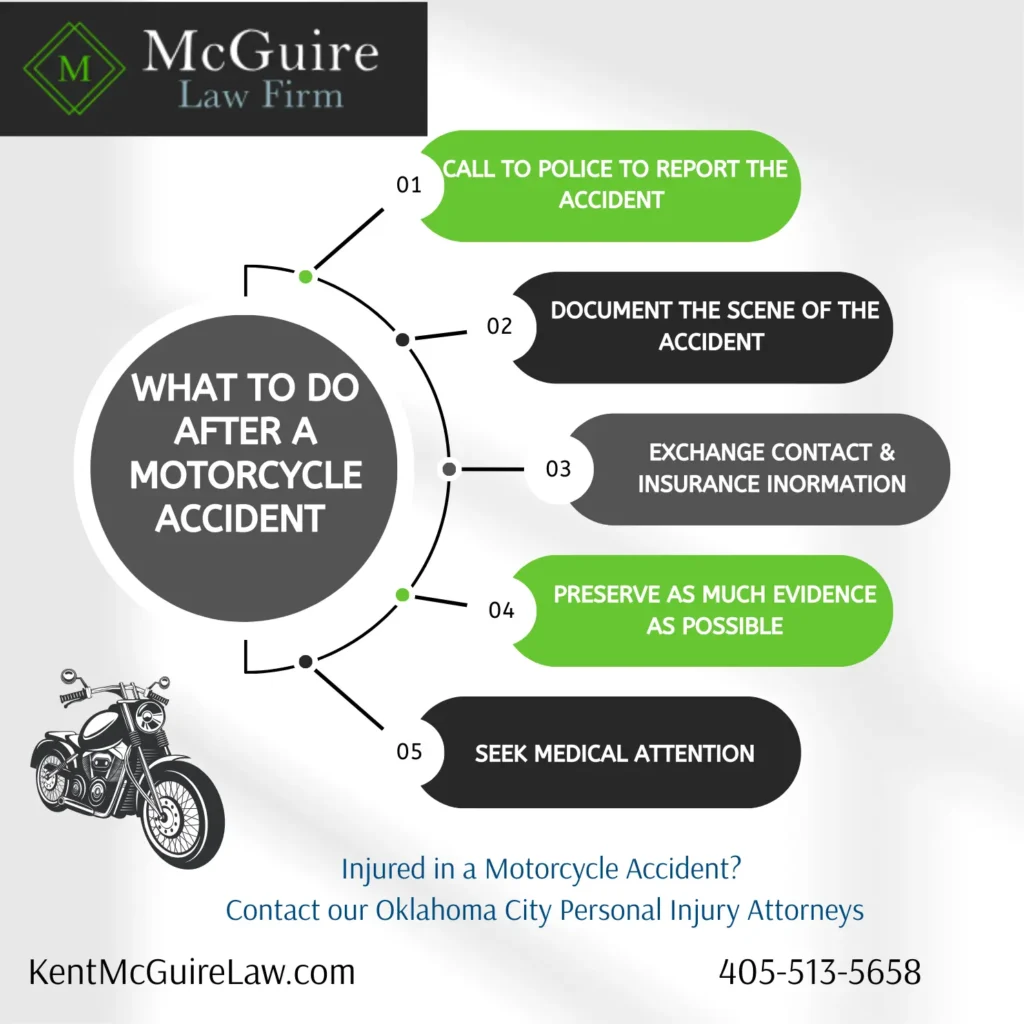 M McGuire Law Firm

WHAT TO DO AFTER A MOTORCYCLE ACCIDENT

01 CALL TO POLICE TO REPORT THE ACCIDENT

02 DOCUMENT THE SCENE OF THE ACCIDENT

03 EXCHANGE CONTACT & INSURANCE INORMATION

04 PRESERVE AS MUCH EVIDENCE AS POSSIBLE

05 SEEK MEDICAL ATTENTION

Injured in a Motorcycle Accident?
Contact our Oklahoma City Personal Injury Attorneys

KentMcGuireLaw.com

405-513-5658